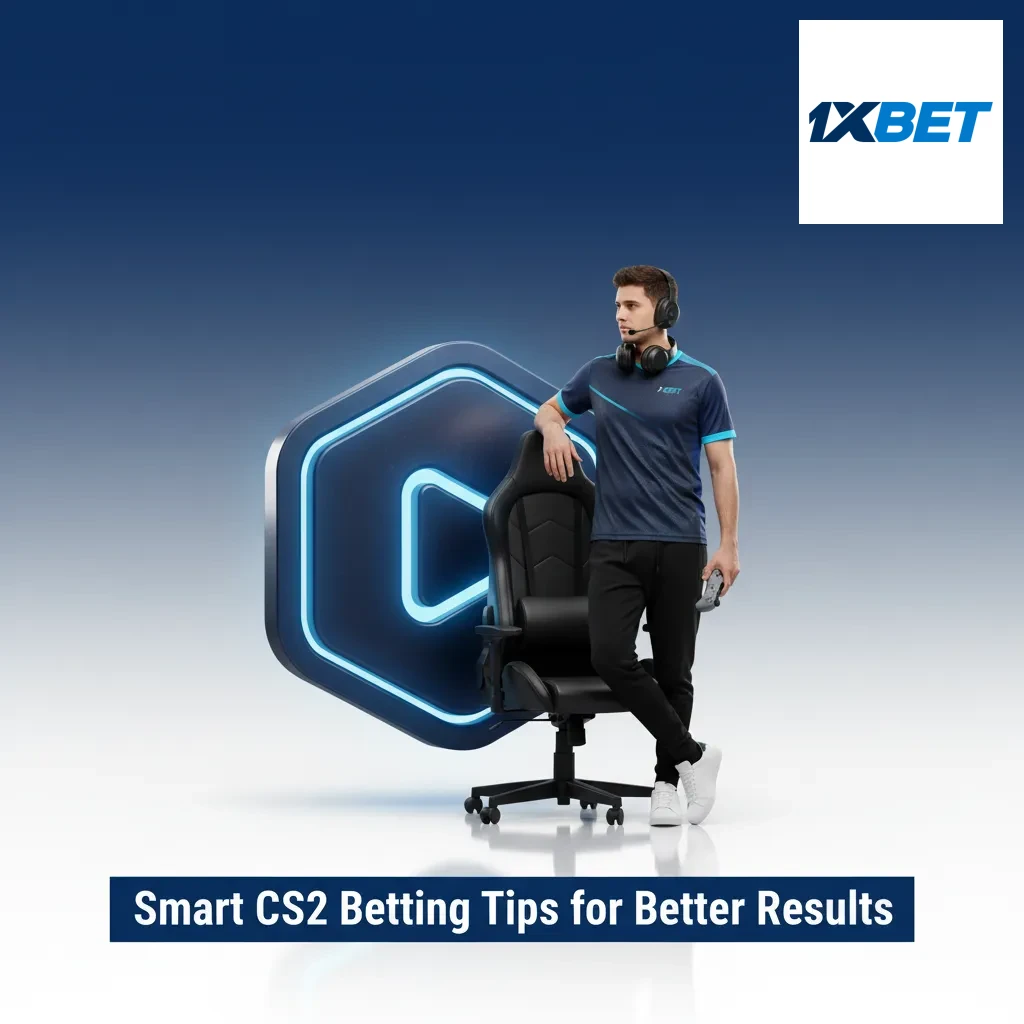 1XBET

1XBET

Smart CS2 Betting Tips for Better Results