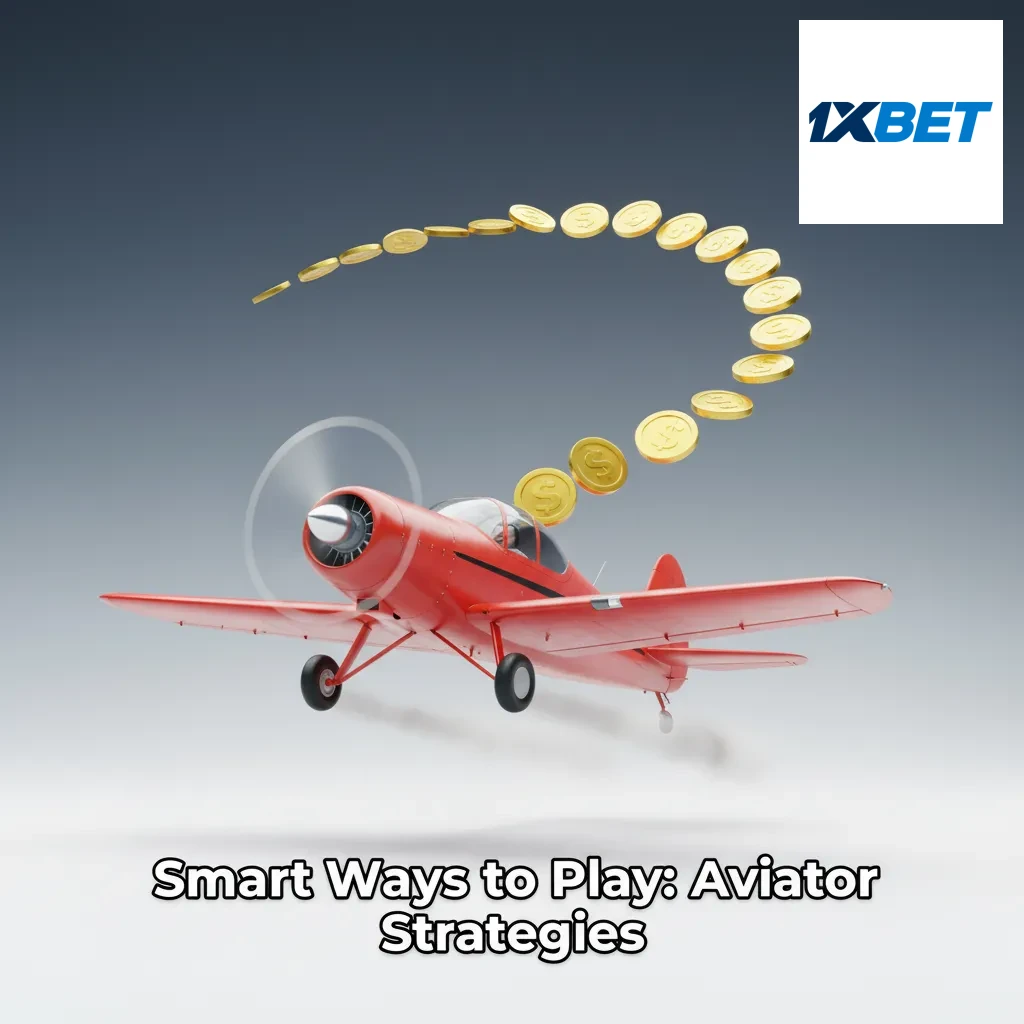 1XBET

Smart Ways to Play: Aviator Strategies